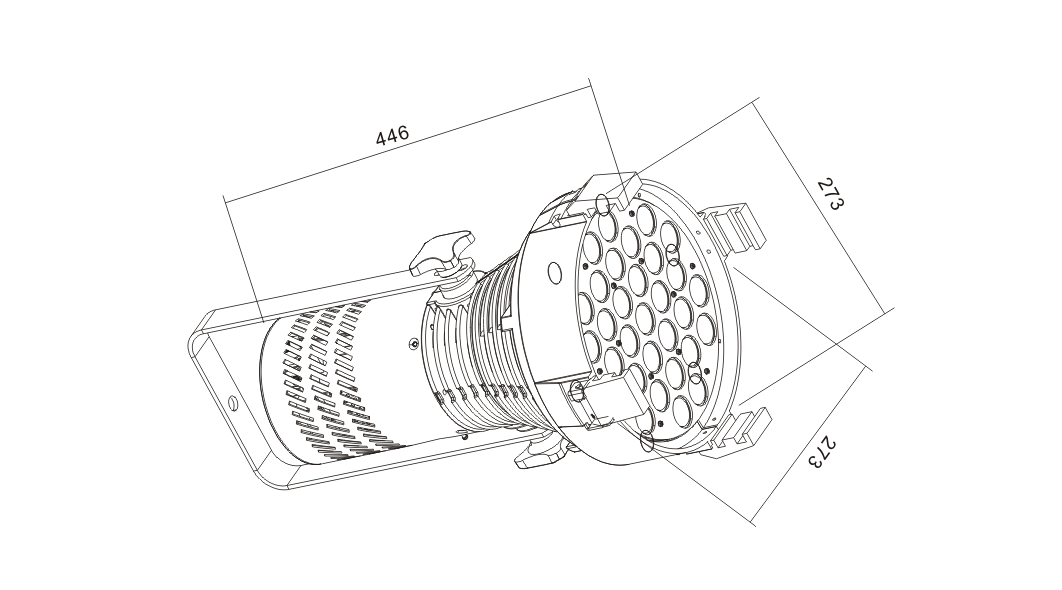 446

273

273